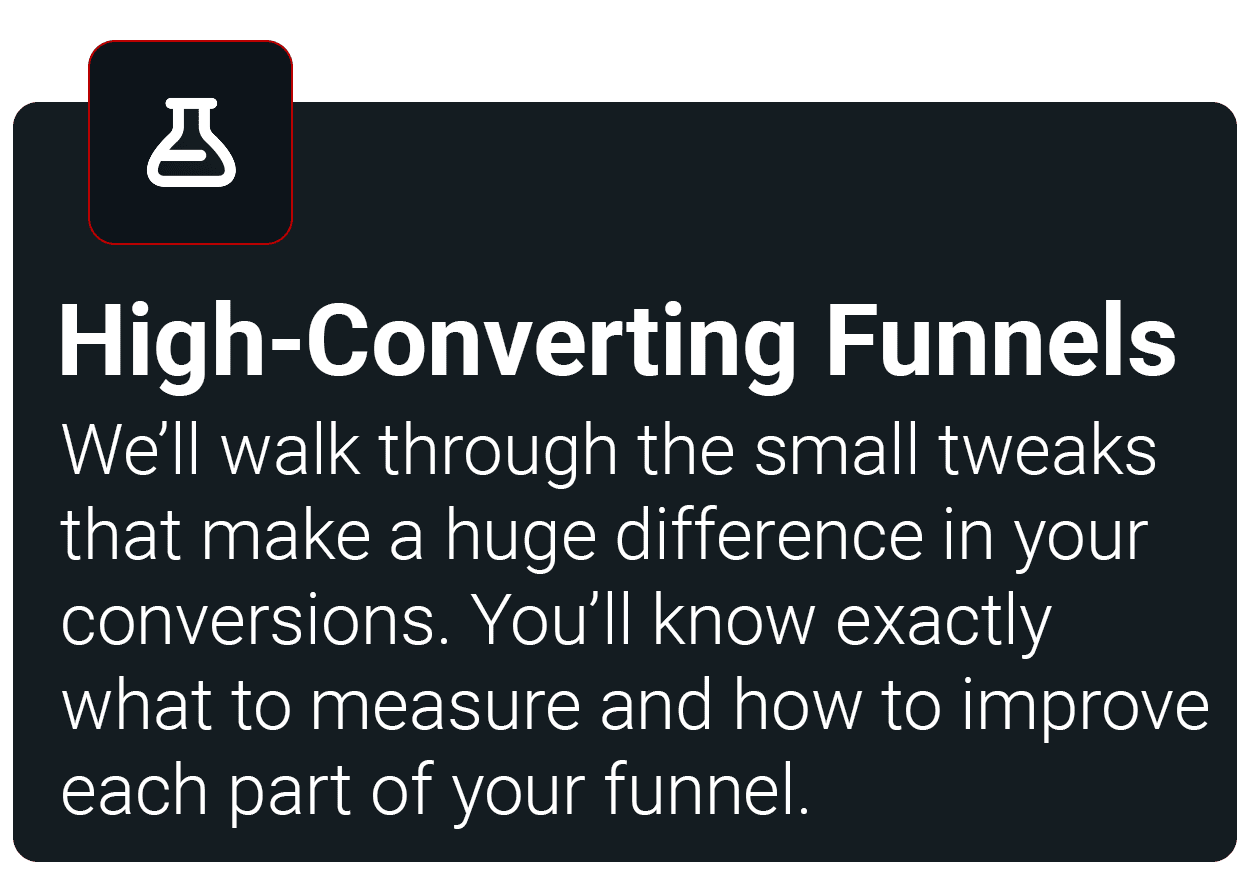 High-Converting Funnels

We'll walk through the small tweaks that make a huge difference in your conversions. You'll know exactly what to measure and how to improve each part of your funnel.